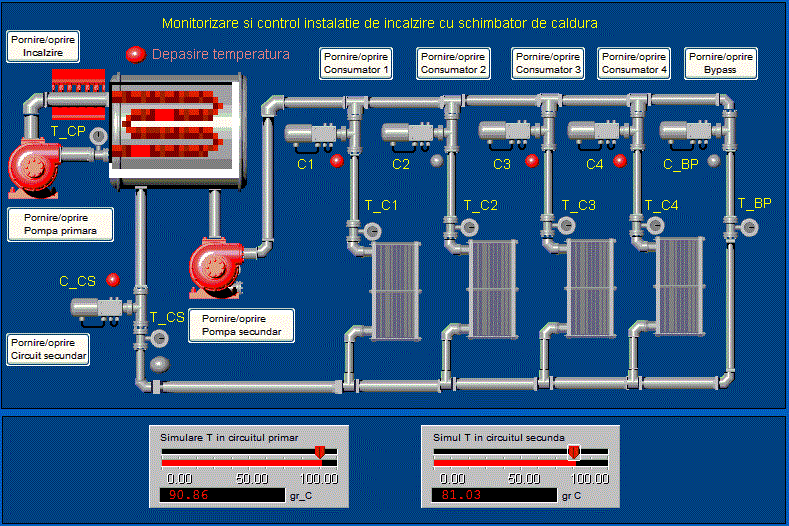 Monitorizare si control instalatie de incalzire cu schimbator de caldura

Pornire/oprire
Incalzire

Depasire temperatura

Pornire/oprire
Consumator 1

Pornire/oprire
Consumator 2

Pornire/oprire
Consumator 3

Pornire/oprire
Consumator 4

Pornire/oprire
Bypass

T_CP

C1

C2

C3

C4

C_BP

T_C1

T_C2

T_C3

T_C4

T_BP

Pornire/oprire
Pompa primara

C_CS

T_CS

Pornire/oprire
Pompa secundar

Pornire/oprire
Circuit secundar

Simulare T in circuitul primar

0.00 50.00 100.00

90.86 gr_C

Simul T in circuitul secunda

0.00 50.00 100.00

81.03 gr C